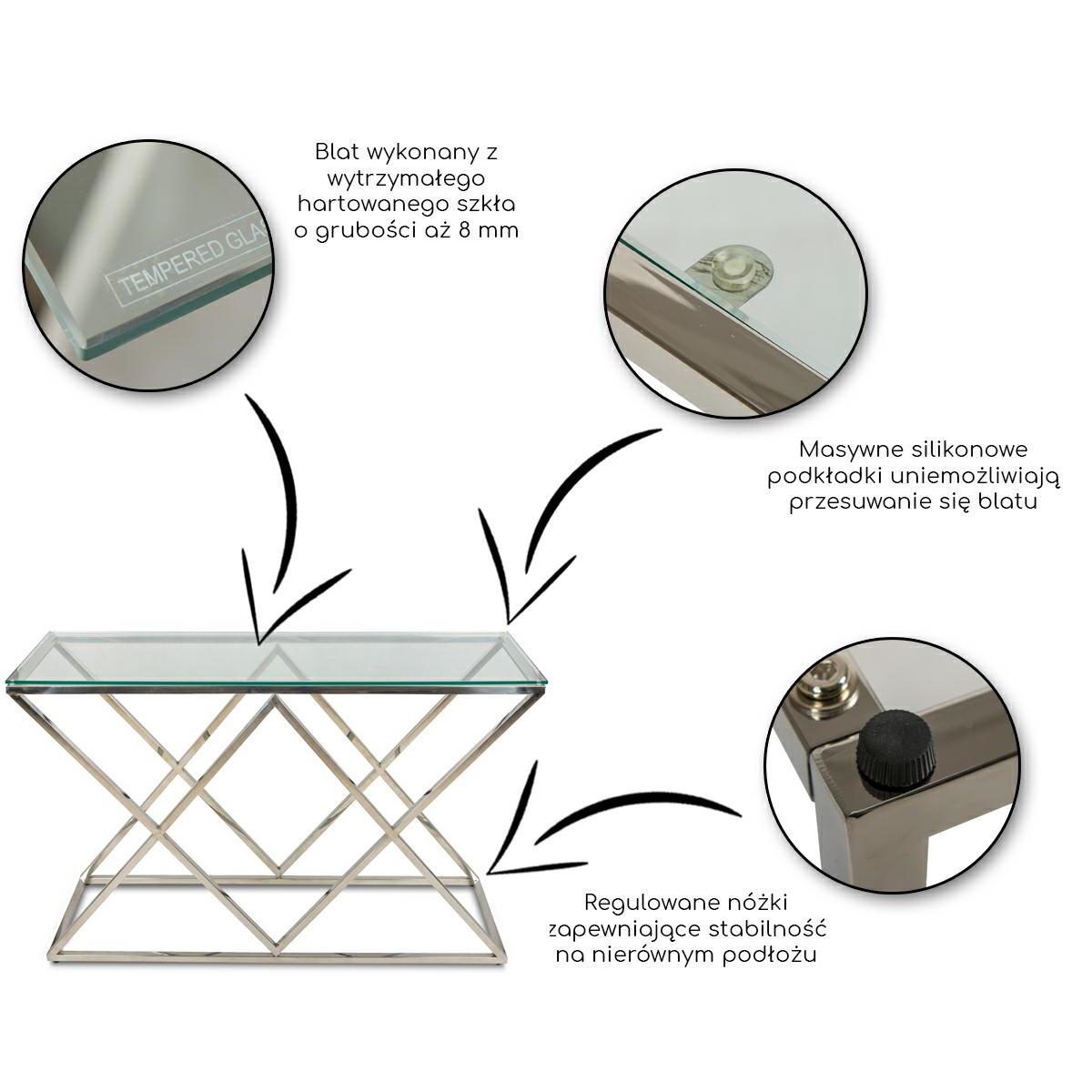 TEMPERED GLA

Blat wykonany z wytrzymałego hartowanego szkła o grubości aż 8 mm

Masywne silikonowe podkładki uniemożliwiają przesuwanie się blatu

Regulowane nóżki zapewniające stabilność na nierównym podłożu